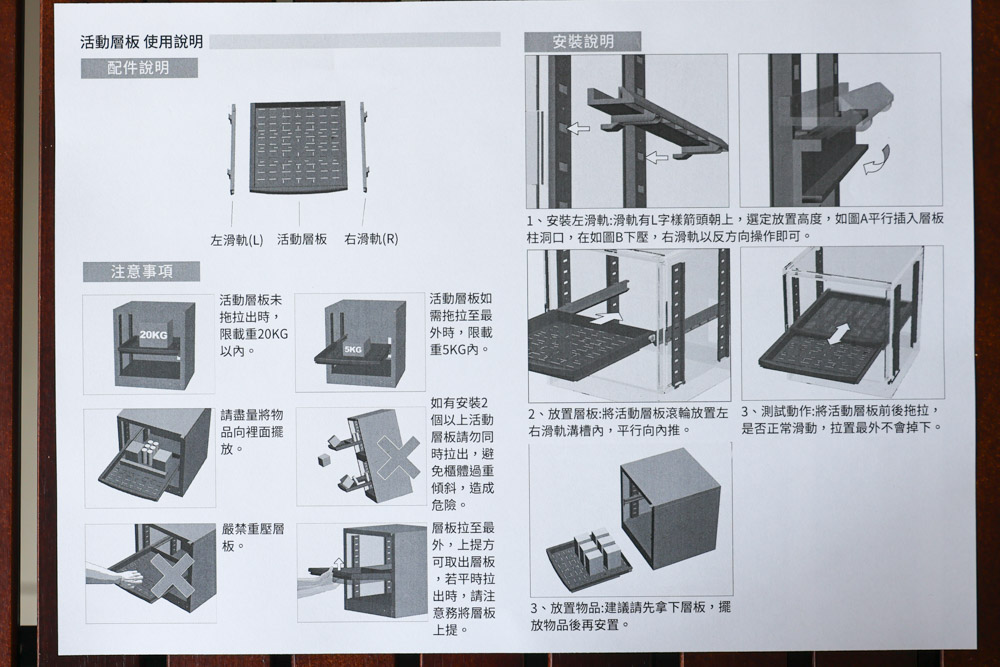 活動層板 使用說明

配件說明

左滑軌(L) 活動層板 右滑軌(R)

注意事項

20KG

活動層板未拖拉出時，限載重20KG以內。

5KG

活動層板如需拖拉至最外時，限載重5KG內。

請盡量將物品向裡面擺放。

如有安裝2個以上活動層板請勿同時拉出，避免櫃體過重傾斜，造成危險。

嚴禁重壓層板。

層板拉至最外，上提方可取出層板，若平時拉出時，請注意務將層板上提。

安裝說明

1、安裝左滑軌:滑軌有L字樣箭頭朝上，選定放置高度，如圖A平行插入層板柱洞口，在如圖B下壓，右滑軌以反方向操作即可。

2、放置層板:將活動層板滾輪放置左右滑軌溝槽內，平行向內推。

3、測試動作:將活動層板前後拖拉，是否正常滑動，拉置最外不會掉下。

3、放置物品:建議請先拿下層板，擺放物品後再安置。